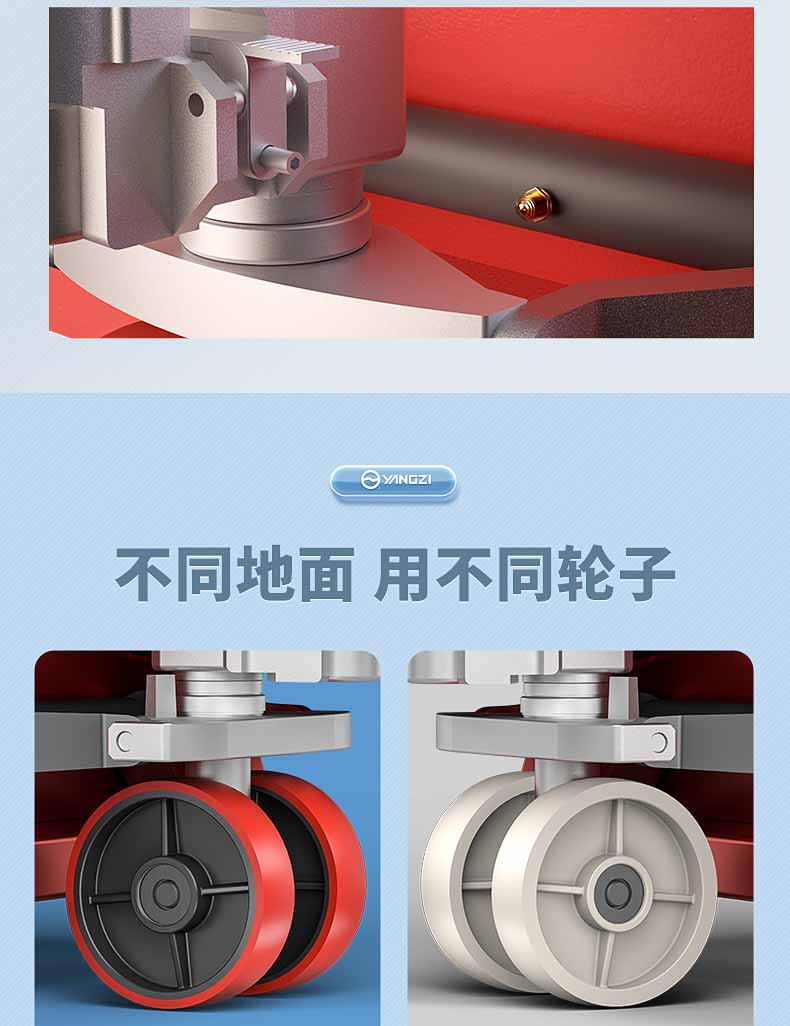 YANGZI

不同地面 用不同轮子